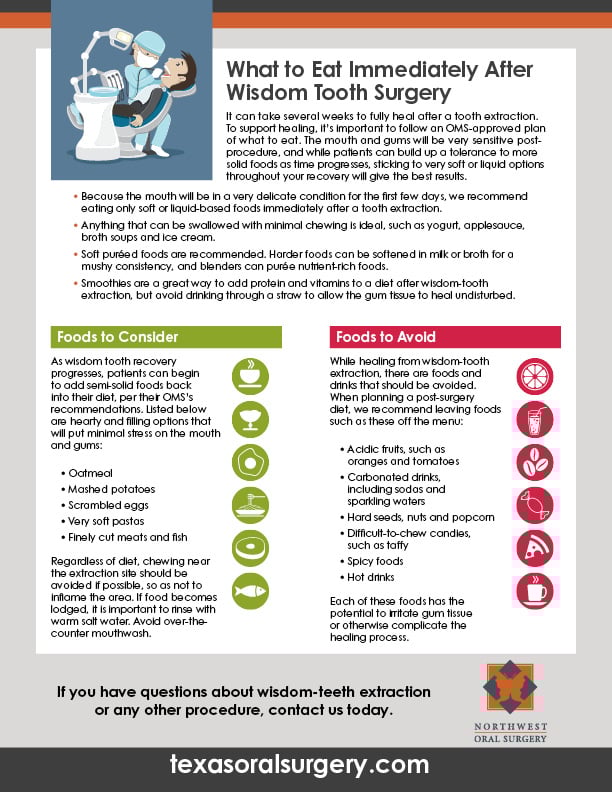 What to Eat Immediately After Wisdom Tooth Surgery

It can take several weeks to fully heal after a tooth extraction. To support healing, it's important to follow an OMS-approved plan of what to eat. The mouth and gums will be very sensitive post-procedure, and while patients can build up a tolerance to more solid foods as time progresses, sticking to very soft or liquid options throughout your recovery will give the best results.

• Because the mouth will be in a very delicate condition for the first few days, we recommend eating only soft or liquid-based foods immediately after a tooth extraction.

• Anything that can be swallowed with minimal chewing is ideal, such as yogurt, applesauce, broth soups and ice cream.

• Soft puréed foods are recommended. Harder foods can be softened in milk or broth for a mushy consistency, and blenders can purée nutrient-rich foods.

• Smoothies are a great way to add protein and vitamins to a diet after wisdom-tooth extraction, but avoid drinking through a straw to allow the gum tissue to heal undisturbed.

Foods to Consider

As wisdom tooth recovery progresses, patients can begin to add semi-solid foods back into their diet, per their OMS's recommendations. Listed below are hearty and filling options that will put minimal stress on the mouth and gums:

• Oatmeal
• Mashed potatoes
• Scrambled eggs
• Very soft pastas
• Finely cut meats and fish

Regardless of diet, chewing near the extraction site should be avoided if possible, so as not to inflame the area. If food becomes lodged, it is important to rinse with warm salt water. Avoid over-the-counter mouthwash.

Foods to Avoid

While healing from wisdom-tooth extraction, there are foods and drinks that should be avoided. When planning a post-surgery diet, we recommend leaving foods such as these off the menu:

• Acidic fruits, such as oranges and tomatoes
• Carbonated drinks, including sodas and sparkling waters
• Hard seeds, nuts and popcorn
• Difficult-to-chew candies, such as taffy
• Spicy foods
• Hot drinks

Each of these foods has the potential to irritate gum tissue or otherwise complicate the healing process.

If you have questions about wisdom-teeth extraction or any other procedure, contact us today.

NORTHWEST
ORAL SURGERY

texasoralsurgery.com